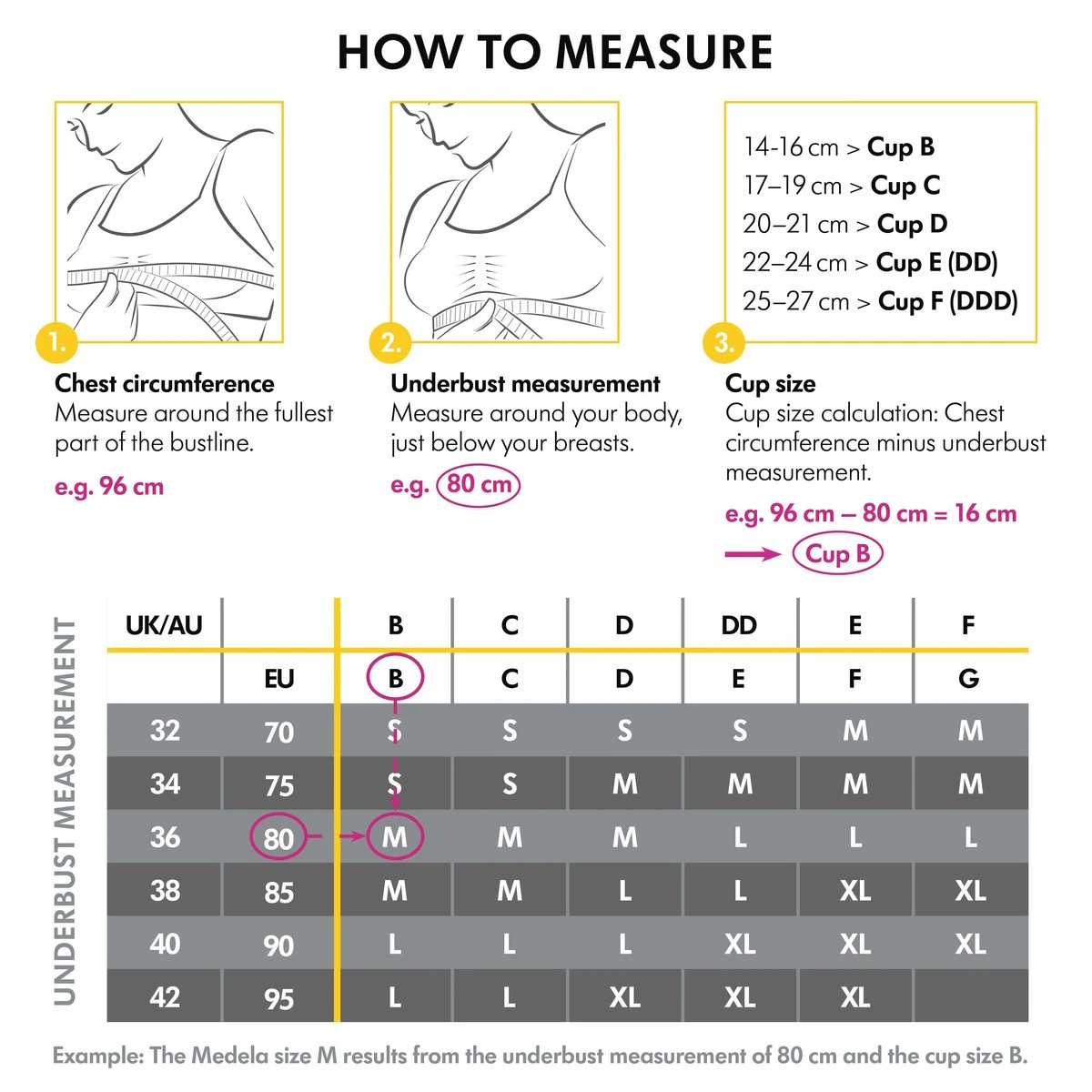 HOW TO MEASURE

1.

Chest circumference
Measure around the fullest part of the bustline.

e.g. 96 cm

2.

Underbust measurement
Measure around your body, just below your breasts.

e.g. 80 cm

14-16 cm > Cup B
17–19 cm > Cup C
20–21 cm > Cup D
22–24 cm > Cup E (DD)
25–27 cm > Cup F (DDD)

3.

Cup size
Cup size calculation: Chest circumference minus underbust measurement.

e.g. 96 cm – 80 cm = 16 cm
Cup B

UNDERBUST MEASUREMENT

| UK/AU | | B | C | D | DD | E | F |
|---|---|---|---|---|---|---|---|
| | EU | B | C | D | E | F | G |
| 32 | 70 | S | S | S | S | M | M |
| 34 | 75 | S | S | M | M | M | M |
| 36 | 80 | M | M | M | L | L | L |
| 38 | 85 | M | M | L | L | XL | XL |
| 40 | 90 | L | L | L | XL | XL | XL |
| 42 | 95 | L | L | XL | XL | XL | |

Example: The Medela size M results from the underbust measurement of 80 cm and the cup size B.